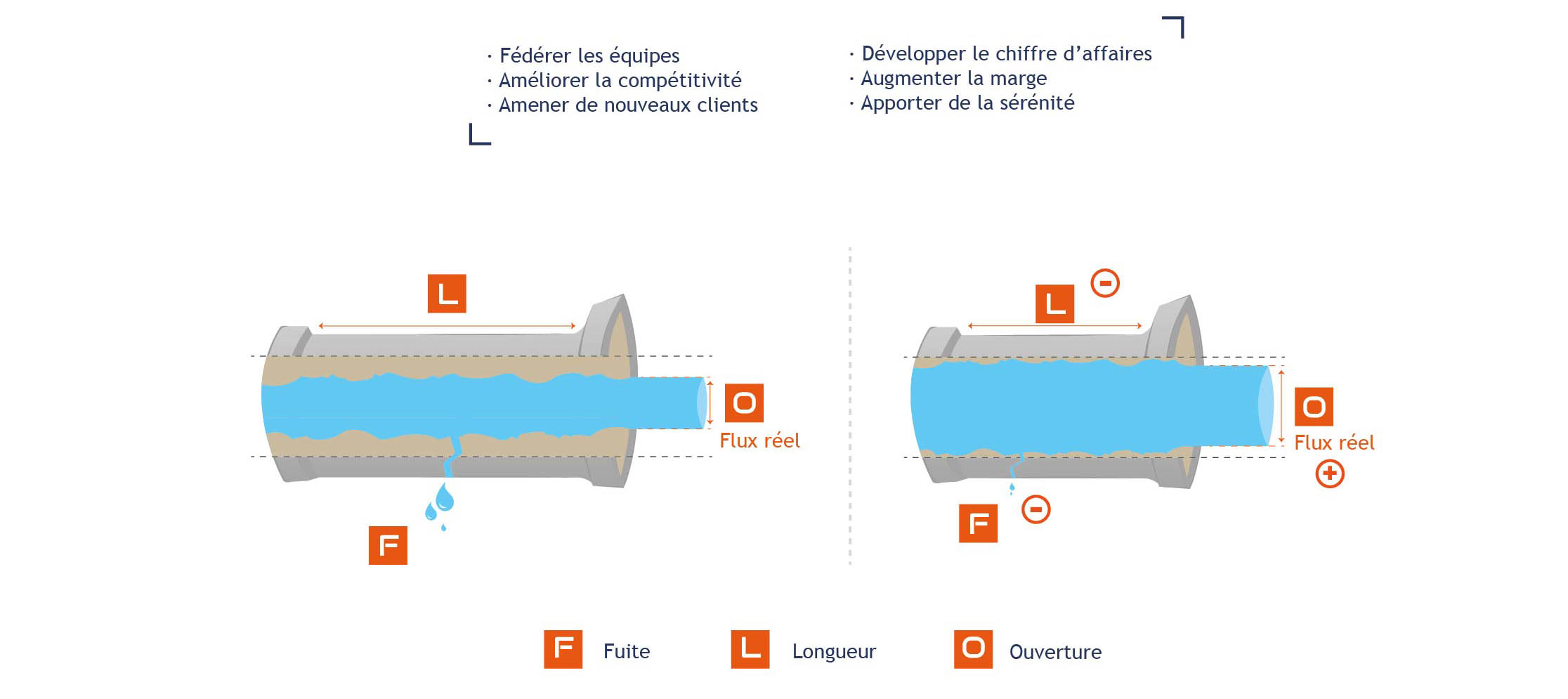 · Fédérer les équipes
· Améliorer la compétitivité
· Amener de nouveaux clients

· Développer le chiffre d'affaires
· Augmenter la marge
· Apporter de la sérénité

L

O
Flux réel

F

L
−

O
Flux réel
+

F
−

F Fuite
L Longueur
O Ouverture